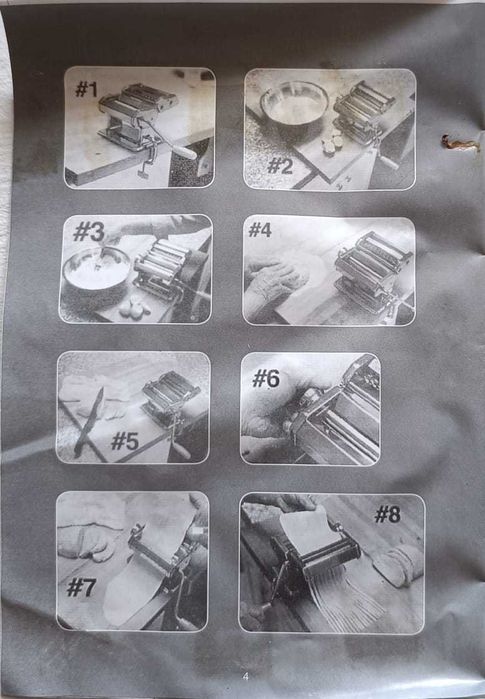 #1

#2

#3

#4

#5

#6

#7

#8

4