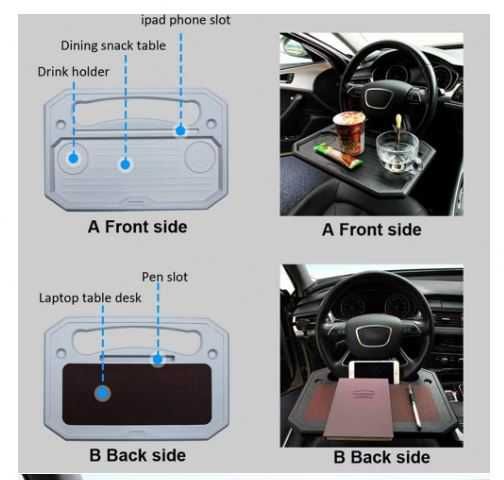 ipad phone slot
Dining snack table
Drink holder

A Front side

A Front side

Pen slot
Laptop table desk

B Back side

B Back side