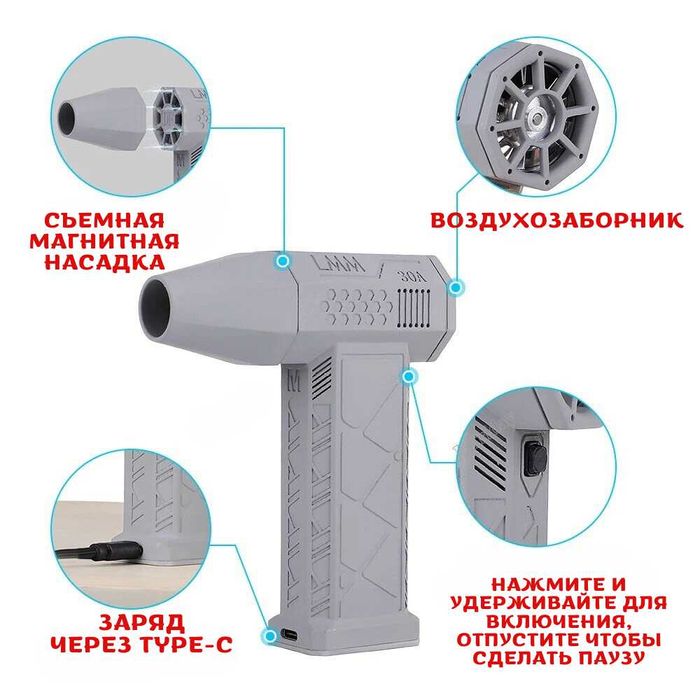 СЪЕМНАЯ МАГНИТНАЯ НАСАДКА

ВОЗДУХОЗАБОРНИК

LMM

30A

M

ЗАРЯД ЧЕРЕЗ TYPE-C

НАЖМИТЕ И УДЕРЖИВАЙТЕ ДЛЯ ВКЛЮЧЕНИЯ, ОТПУСТИТЕ ЧТОБЫ СДЕЛАТЬ ПАУЗУ