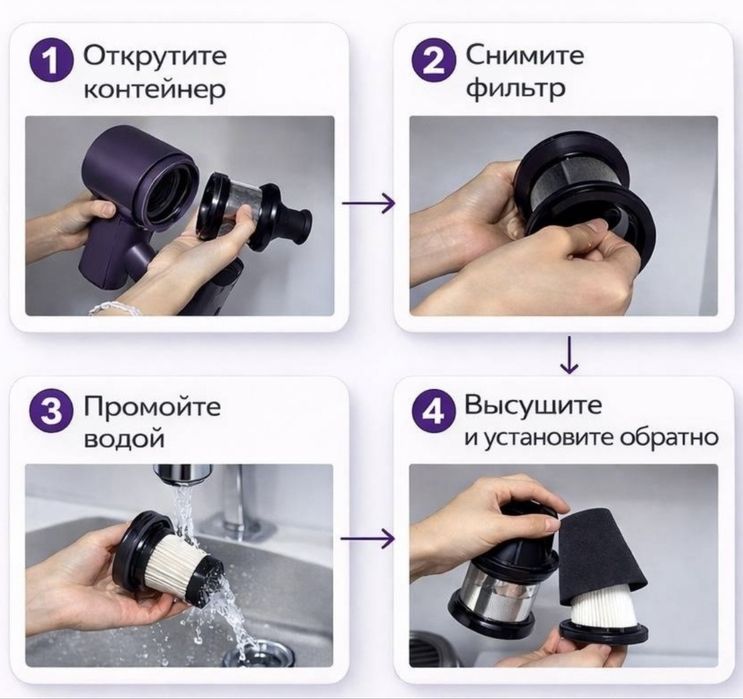 1 Открутите контейнер

2 Снимите фильтр

3 Промойте водой

4 Высушите и установите обратно