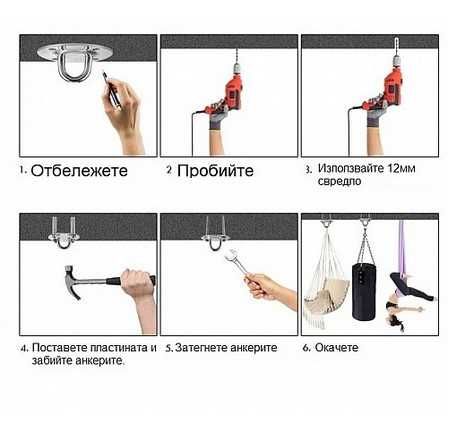 1. Отбележете

2 Пробийте

3. Използвайте 12мм свредло

4. Поставете пластината и забийте анкерите.

5. Затегнете анкерите

6. Окачете