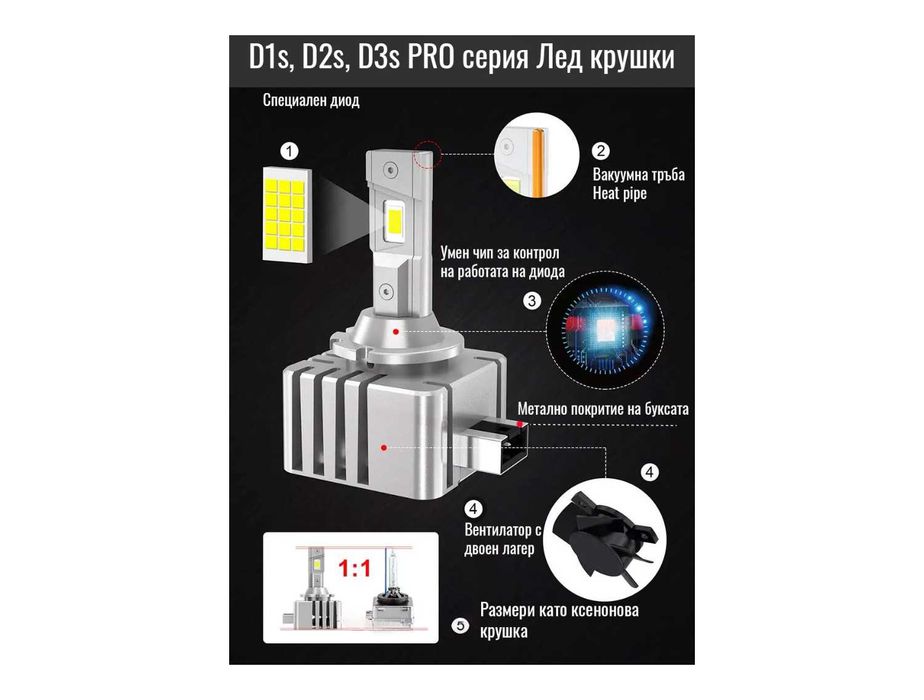 D1s, D2s, D3s PRO серия Лед крушки

Специален диод

1

2
Вакуумна тръба
Heat pipe

Умен чип за контрол на работата на диода

3

Метално покритие на буксата

4

4
Вентилатор с двоен лагер

1:1

5
Размери като ксенонова крушка