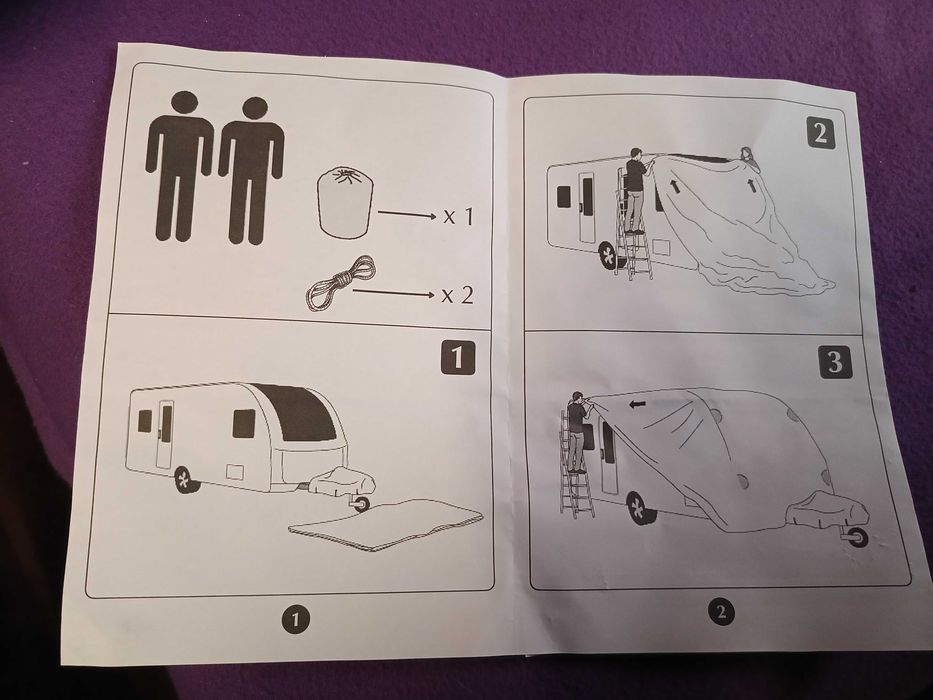 x 1

x 2

1

1

2

3

2