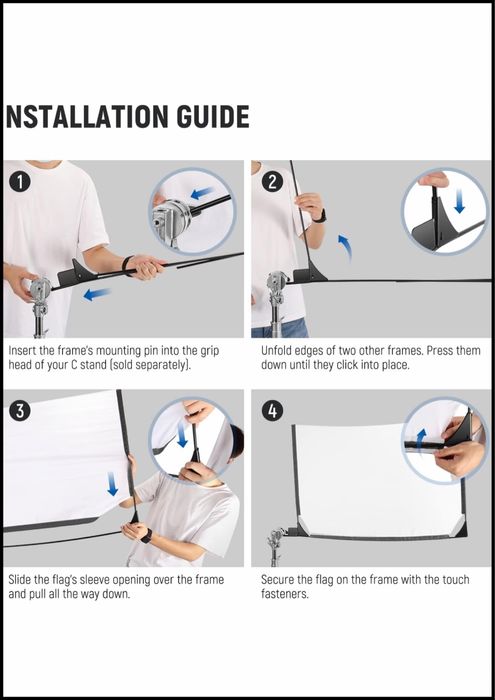 NSTALLATION GUIDE

1

Insert the frame's mounting pin into the grip head of your C stand (sold separately).

2

Unfold edges of two other frames. Press them down until they click into place.

3

Slide the flag's sleeve opening over the frame and pull all the way down.

4

Secure the flag on the frame with the touch fasteners.