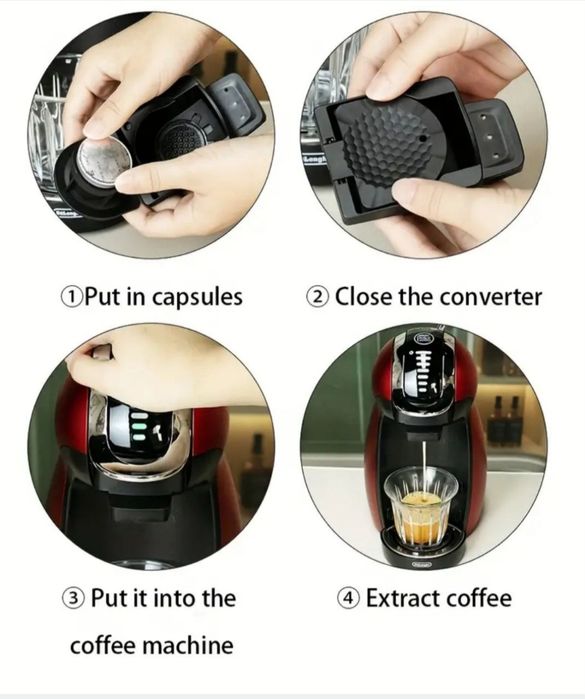 ①Put in capsules

② Close the converter

③ Put it into the coffee machine

④ Extract coffee