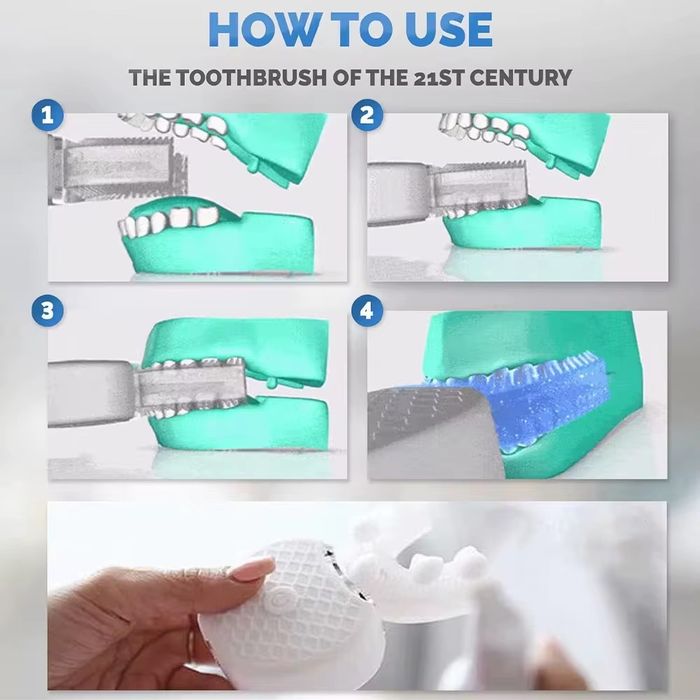 HOW TO USE

THE TOOTHBRUSH OF THE 21ST CENTURY

1

2

3

4