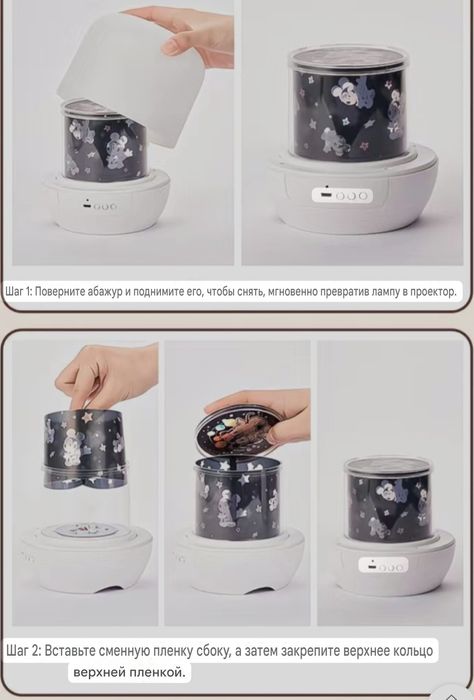 Шаг 1: Поверните абажур и поднимите его, чтобы снять, мгновенно превратив лампу в проектор.

Шаг 2: Вставьте сменную пленку сбоку, а затем закрепите верхнее кольцо верхней пленкой.