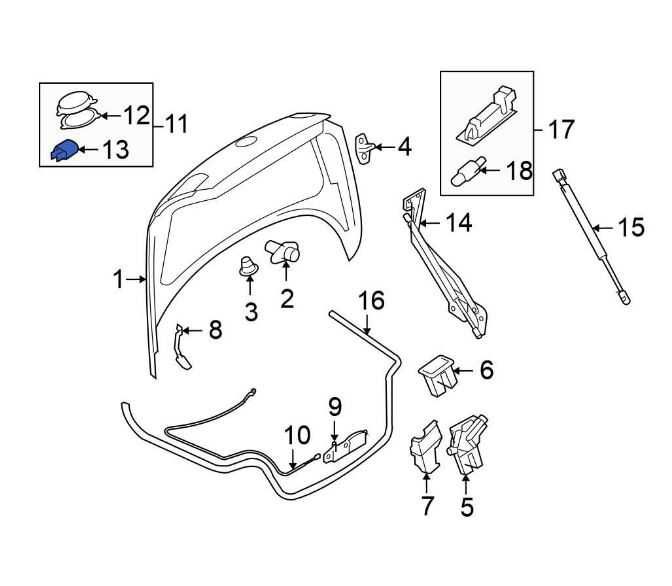 12
11
13
4
17
18
14
15
1
3
2
16
8
6
9
10
7
5