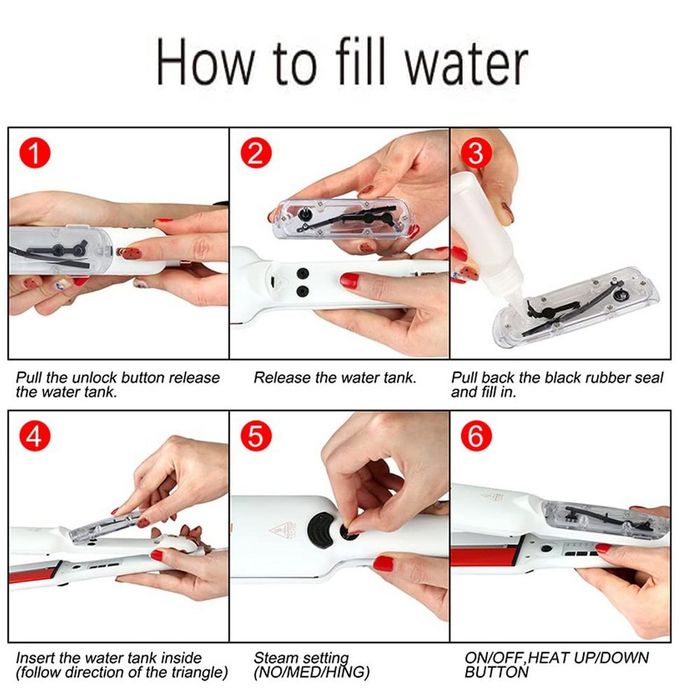 How to fill water

1

Pull the unlock button release the water tank.

2

Release the water tank.

3

Pull back the black rubber seal and fill in.

4

Insert the water tank inside (follow direction of the triangle)

5

Steam setting (NO/MED/HING)

6

ON/OFF,HEAT UP/DOWN BUTTON