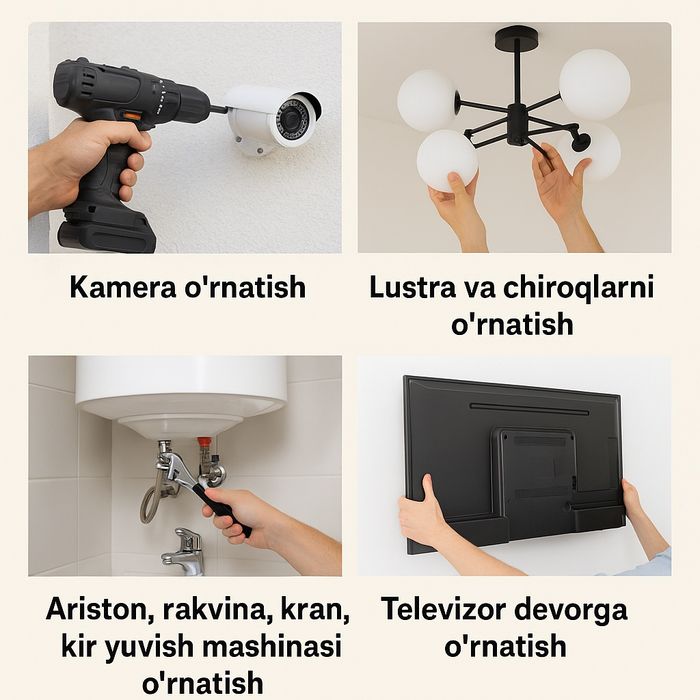 Kamera o'rnatish

Lustra va chiroqlarni o'rnatish

Ariston, rakvina, kran, kir yuvish mashinasi o'rnatish

Televizor devorga o'rnatish