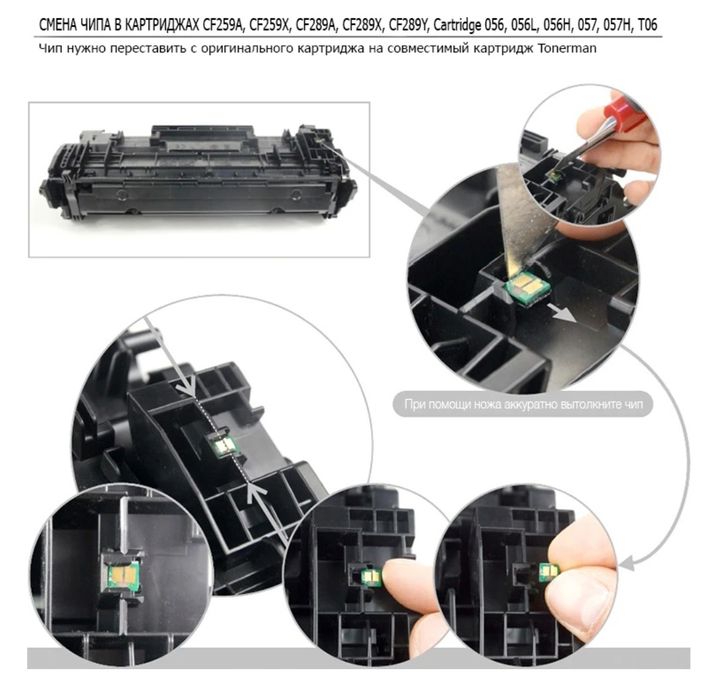 СМЕНА ЧИПА В КАРТРИДЖАХ CF259A, CF259X, CF289A, CF289X, CF289Y, Cartridge 056, 056L, 056H, 057, 057H, T06

Чип нужно переставить с оригинального картриджа на совместимый картридж Tonerman

При помощи ножа аккуратно вытолкните чип