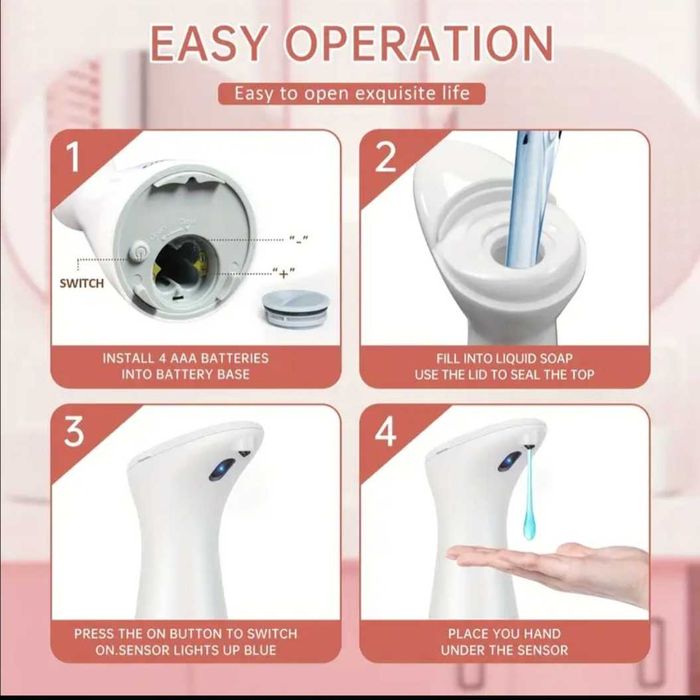 EASY OPERATION

Easy to open exquisite life

1

SWITCH

"-"

"+"

INSTALL 4 AAA BATTERIES INTO BATTERY BASE

2

FILL INTO LIQUID SOAP USE THE LID TO SEAL THE TOP

3

PRESS THE ON BUTTON TO SWITCH ON.SENSOR LIGHTS UP BLUE

4

PLACE YOU HAND UNDER THE SENSOR