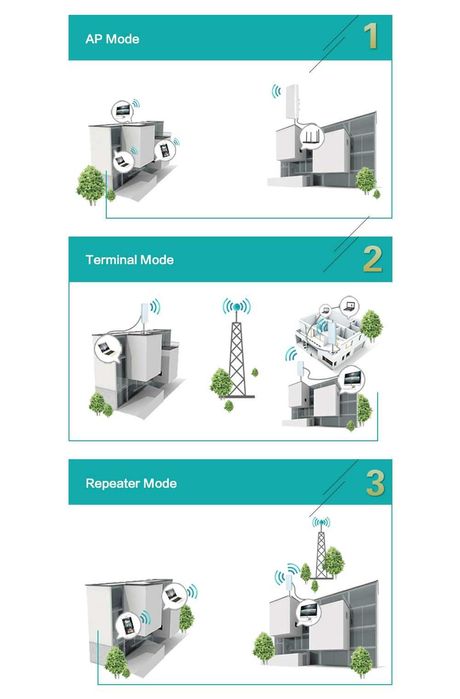 AP Mode

1

Terminal Mode

2

Repeater Mode

3