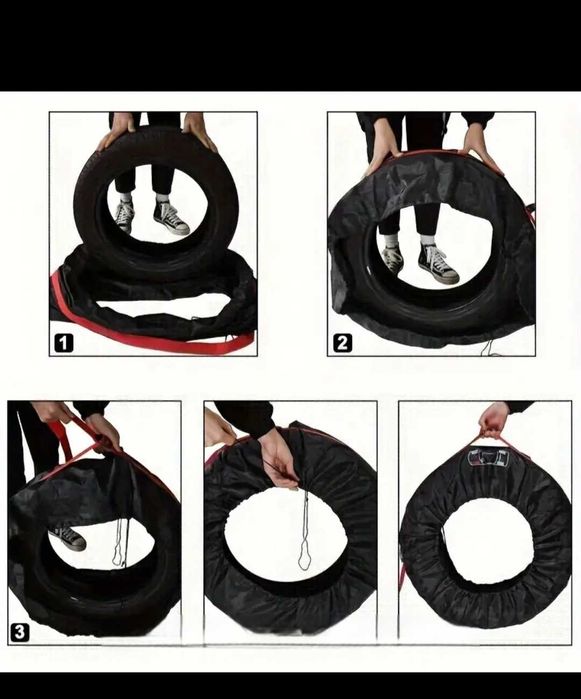 1

2

3