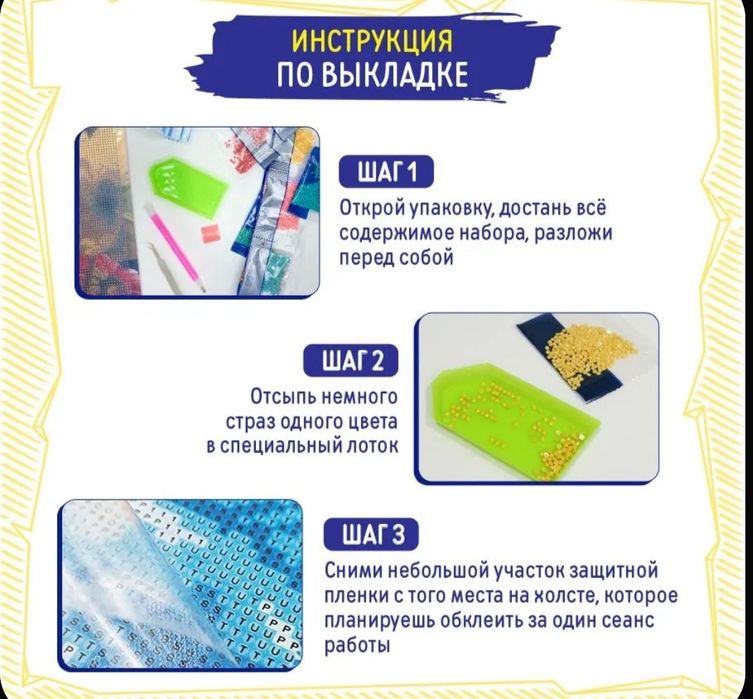 ИНСТРУКЦИЯ
ПО ВЫКЛАДКЕ

ШАГ 1
Открой упаковку, достань всё содержимое набора, разложи перед собой

ШАГ 2
Отсыпь немного страз одного цвета в специальный лоток

ШАГ 3
Сними небольшой участок защитной пленки с того места на холсте, которое планируешь обклеить за один сеанс работы