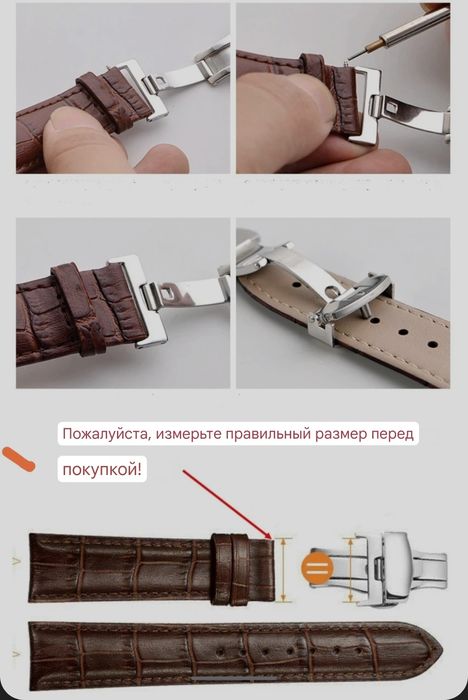 Пожалуйста, измерьте правильный размер перед покупкой!