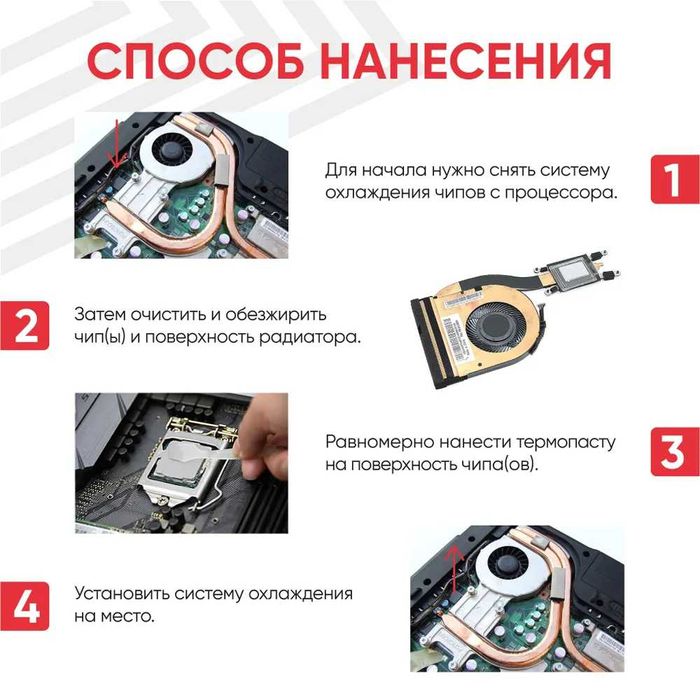 СПОСОБ НАНЕСЕНИЯ

Для начала нужно снять систему охлаждения чипов с процессора.

1

2

Затем очистить и обезжирить чип(ы) и поверхность радиатора.

Равномерно нанести термопасту на поверхность чипа(ов).

3

4

Установить систему охлаждения на место.