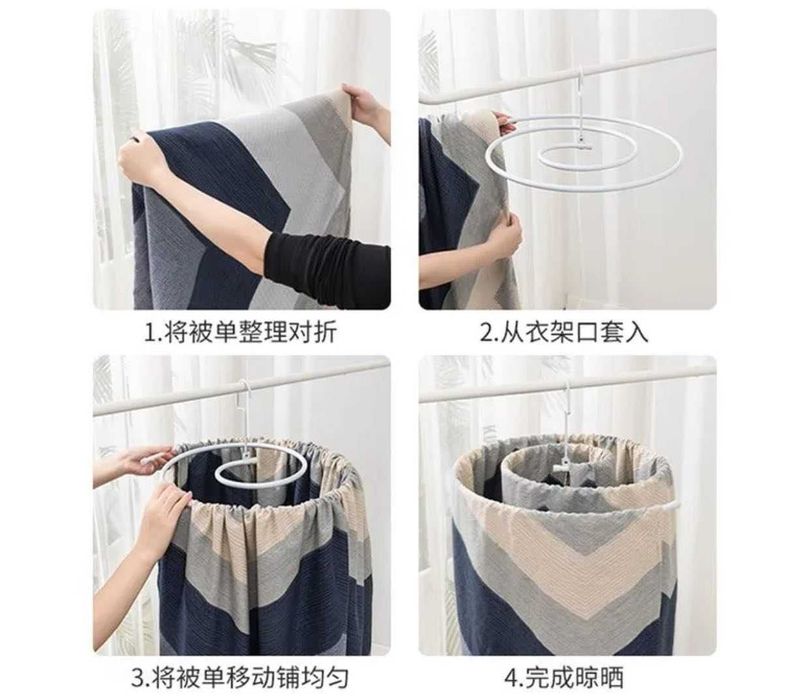 1.将被单整理对折

2.从衣架口套入

3.将被单移动铺均匀

4.完成晾晒