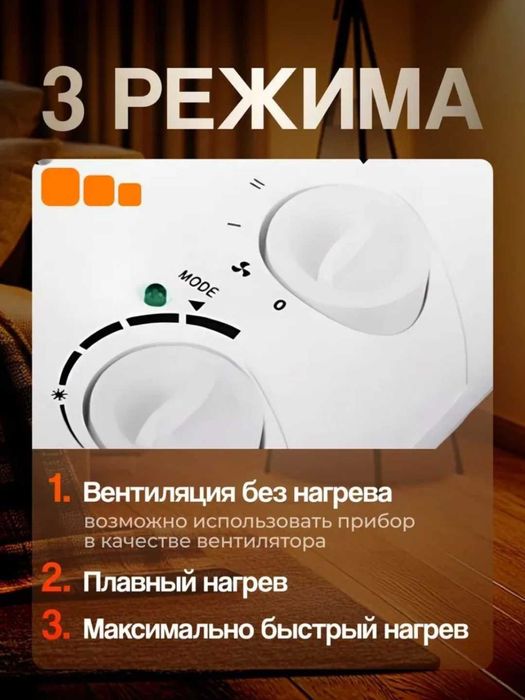 3 РЕЖИМА

II
I
MODE
0

1. Вентиляция без нагрева
возможно использовать прибор в качестве вентилятора

2. Плавный нагрев

3. Максимально быстрый нагрев