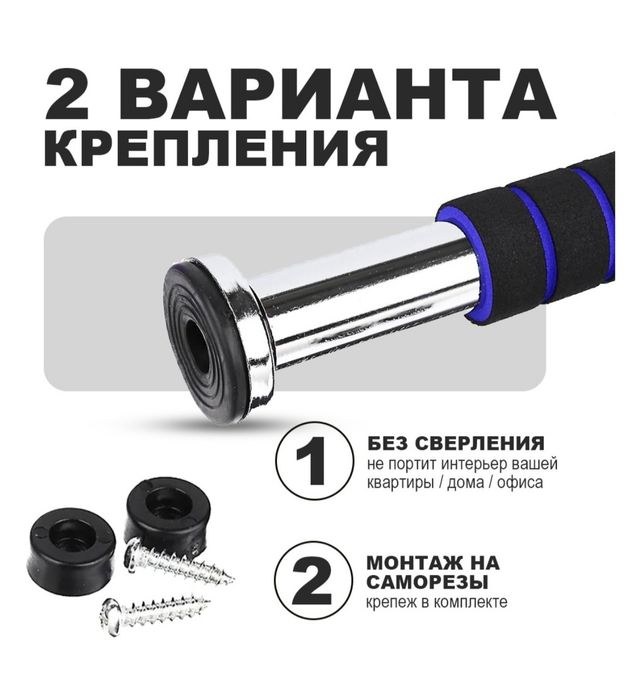 2 ВАРИАНТА КРЕПЛЕНИЯ

1

БЕЗ СВЕРЛЕНИЯ
не портит интерьер вашей квартиры / дома / офиса

2

МОНТАЖ НА САМОРЕЗЫ
крепеж в комплекте