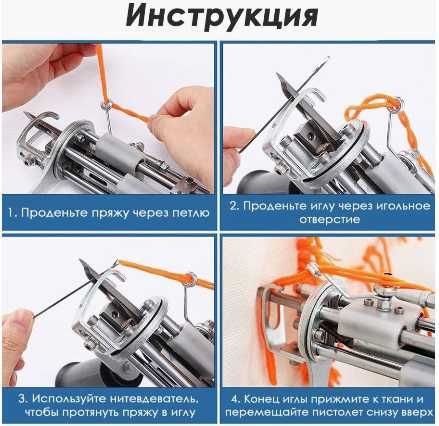 Инструкция

1. Проденьте пряжу через петлю

2. Проденьте иглу через игольное отверстие

3. Используйте нитевдеватель, чтобы протянуть пряжу в иглу

4. Конец иглы прижмите к ткани и перемещайте пистолет снизу вверх