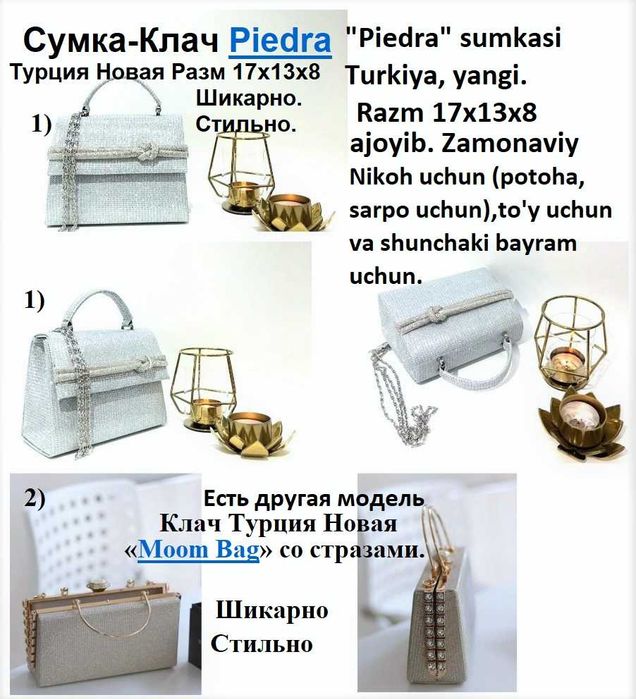 Сумка-Клач Piedra
Турция Новая Разм 17х13х8
Шикарно.
Стильно.
1)

"Piedra" sumkasi Turkiya, yangi. Razm 17x13x8 ajoyib. Zamonaviy Nikoh uchun (potoha, sarpo uchun),to'y uchun va shunchaki bayram uchun.

1)

2)
Есть другая модель
Клач Турция Новая
«Moom Bag» со стразами.

Шикарно
Стильно