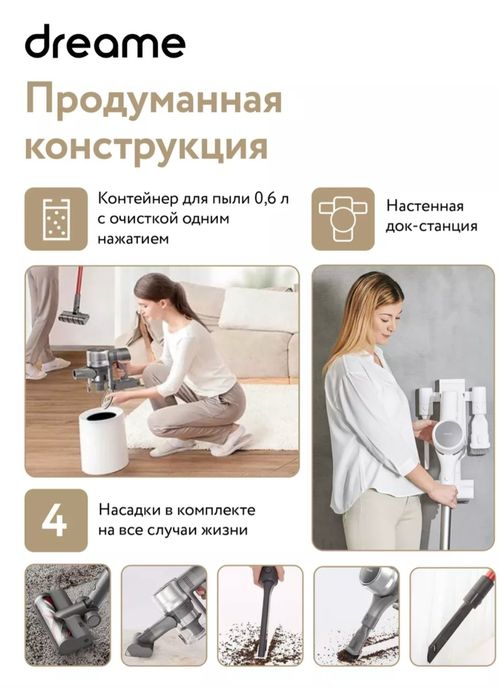 dreame

Продуманная конструкция

Контейнер для пыли 0,6 л с очисткой одним нажатием

Настенная док-станция

4

Насадки в комплекте на все случаи жизни