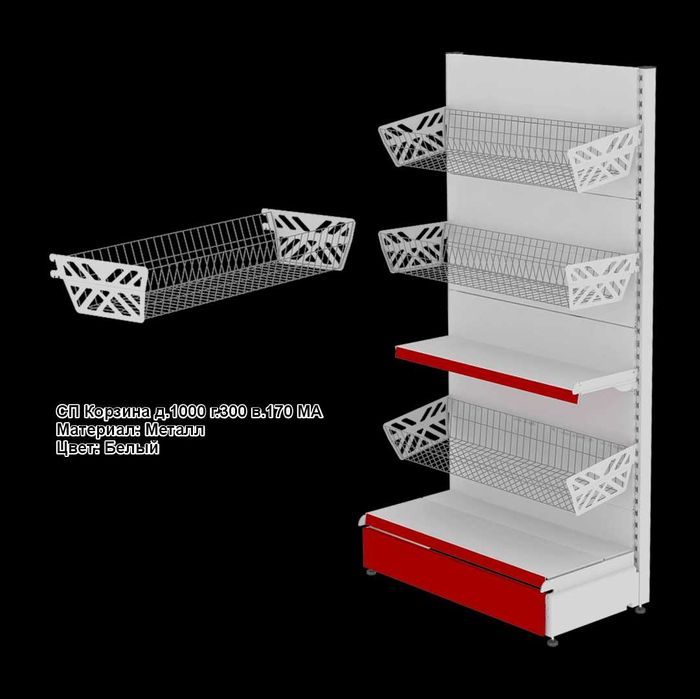 СП Корзина д.1000 г.300 в.170 МА
Материал: Металл
Цвет: Белый