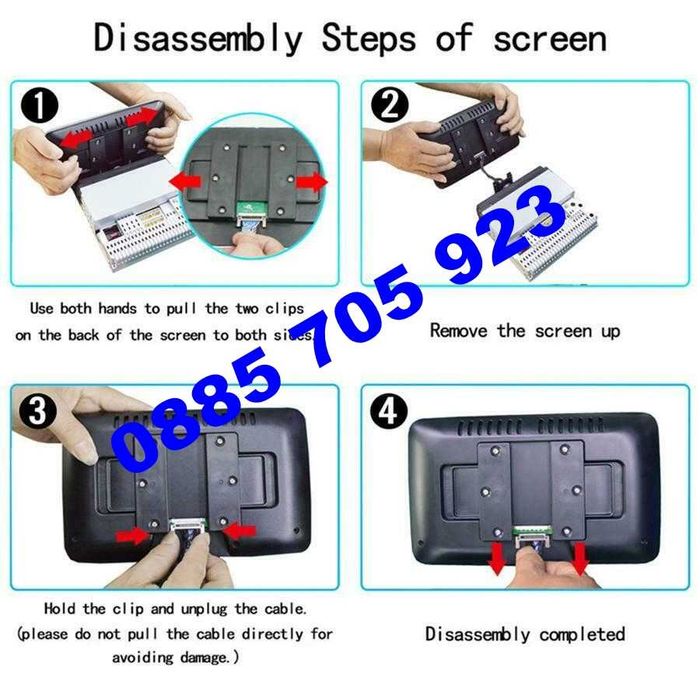 Disassembly Steps of screen

1

Use both hands to pull the two clips on the back of the screen to both sides.

2

Remove the screen up

0885 705 923

3

Hold the clip and unplug the cable. (please do not pull the cable directly for avoiding damage.)

4

Disassembly completed