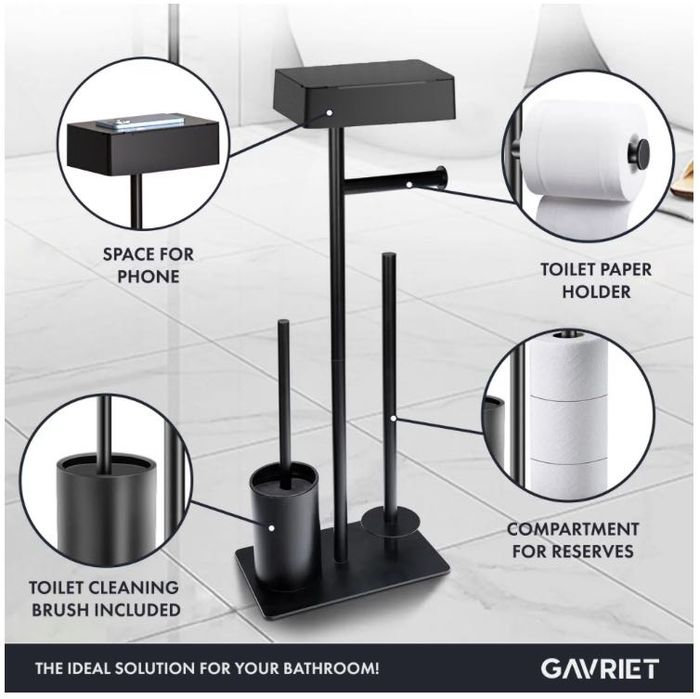 SPACE FOR PHONE

TOILET PAPER HOLDER

COMPARTMENT FOR RESERVES

TOILET CLEANING BRUSH INCLUDED

THE IDEAL SOLUTION FOR YOUR BATHROOM!

GAVRIET