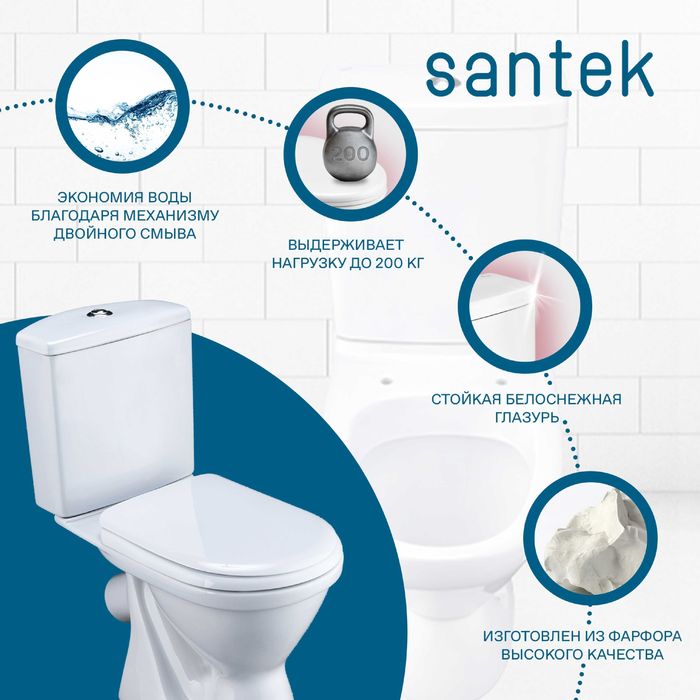 santek

ЭКОНОМИЯ ВОДЫ БЛАГОДАРЯ МЕХАНИЗМУ ДВОЙНОГО СМЫВА

200

ВЫДЕРЖИВАЕТ НАГРУЗКУ ДО 200 КГ

СТОЙКАЯ БЕЛОСНЕЖНАЯ ГЛАЗУРЬ

ИЗГОТОВЛЕН ИЗ ФАРФОРА ВЫСОКОГО КАЧЕСТВА