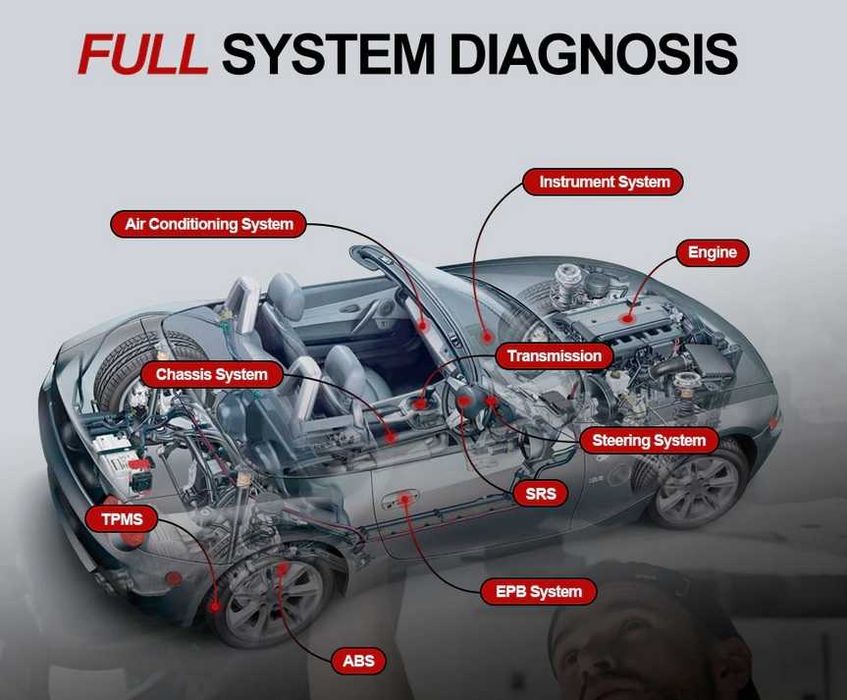 FULL SYSTEM DIAGNOSIS

Instrument System

Air Conditioning System

Engine

Transmission

Chassis System

Steering System

SRS

TPMS

EPB System

ABS