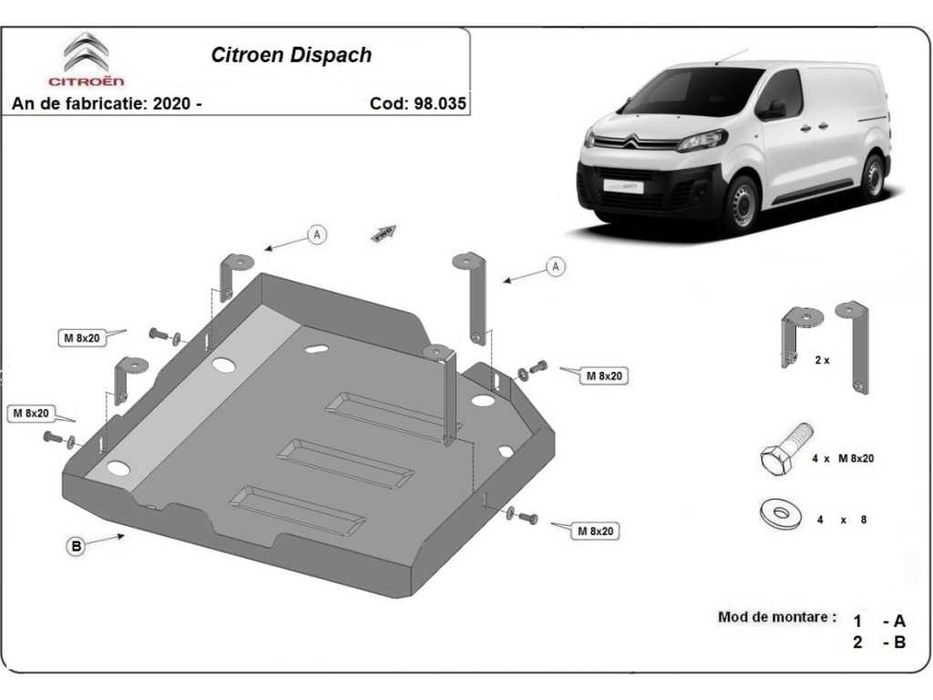 CITROËN

Citroen Dispach

An de fabricatie: 2020 -

Cod: 98.035

A

A

M 8x20

M 8x20

M 8x20

M 8x20

B

2 x

4 x M 8x20

4 x 8

Mod de montare : 1 - A
2 - B