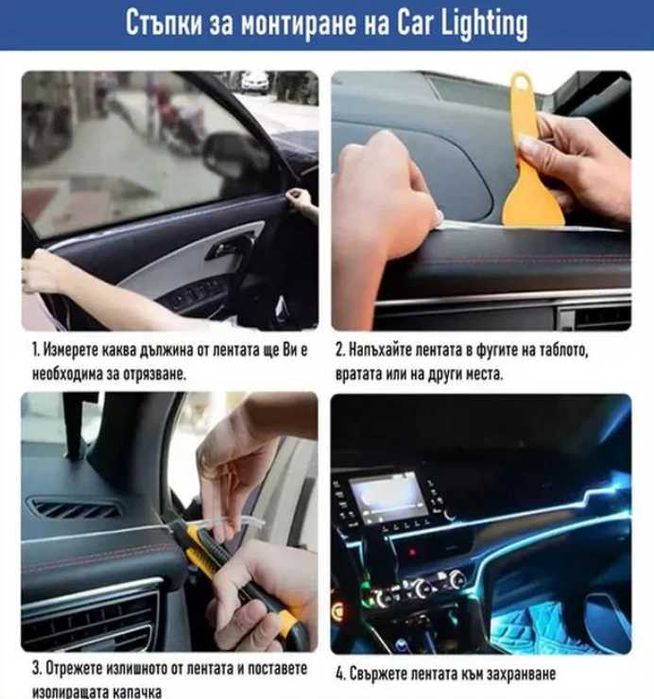 Стъпки за монтиране на Car Lighting

1. Измерете каква дължина от лентата ще Ви е необходима за отрязване.

2. Напъхайте лентата в фугите на таблото, вратата или на други места.

3. Отрежете излишното от лентата и поставете изолиращата капачка

4. Свържете лентата към захранване