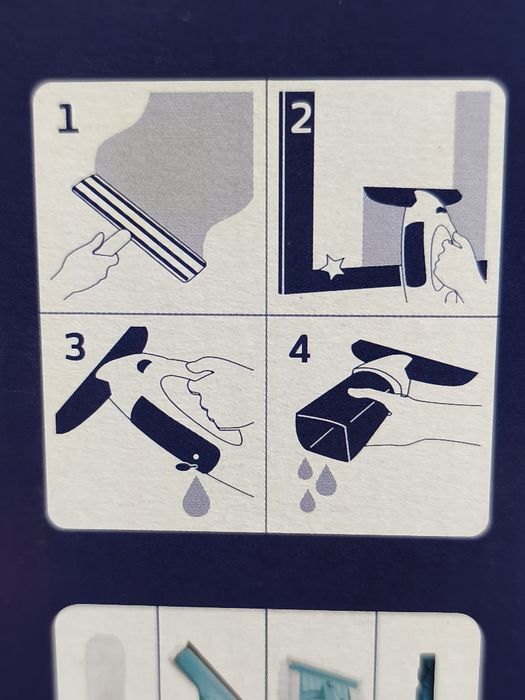 1

2

3

4