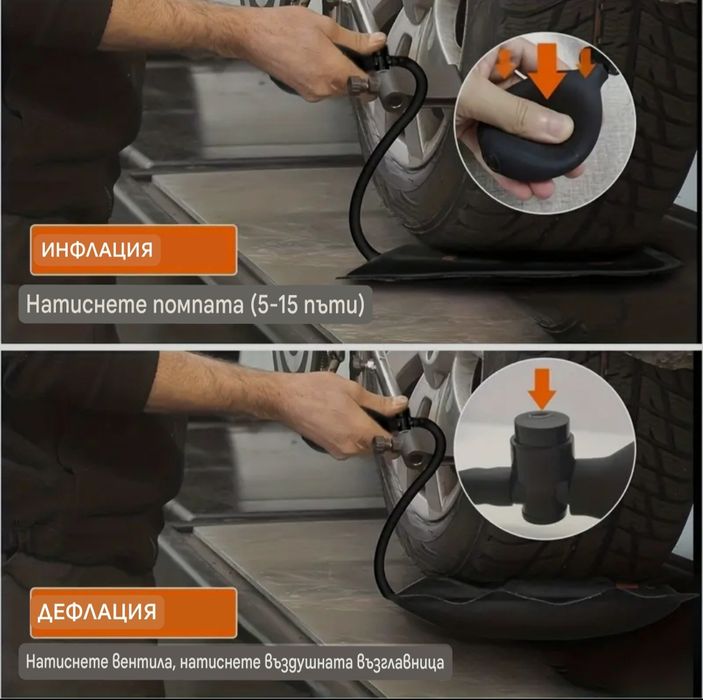 ИНФЛАЦИЯ

Натиснете помпата (5-15 пъти)

ДЕФЛАЦИЯ

Натиснете вентила, натиснете въздушната възглавница