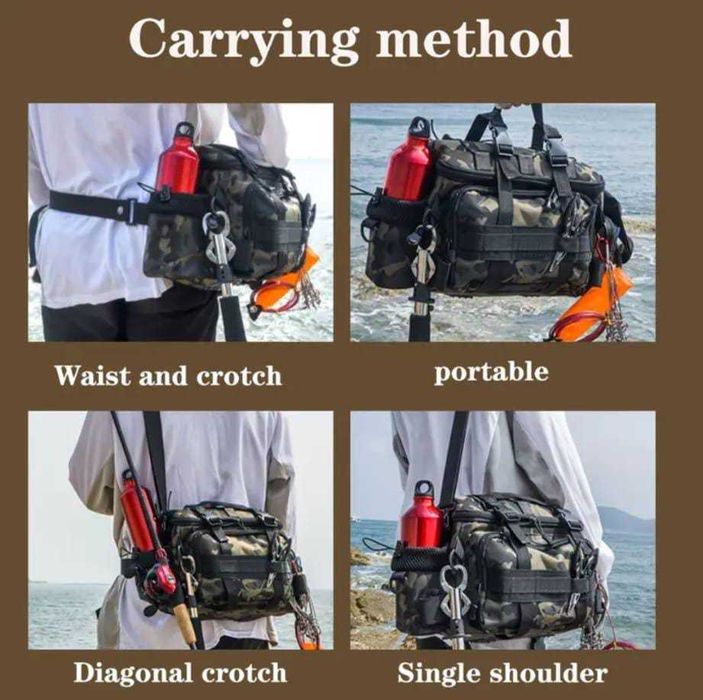 Carrying method

Waist and crotch

portable

Diagonal crotch

Single shoulder