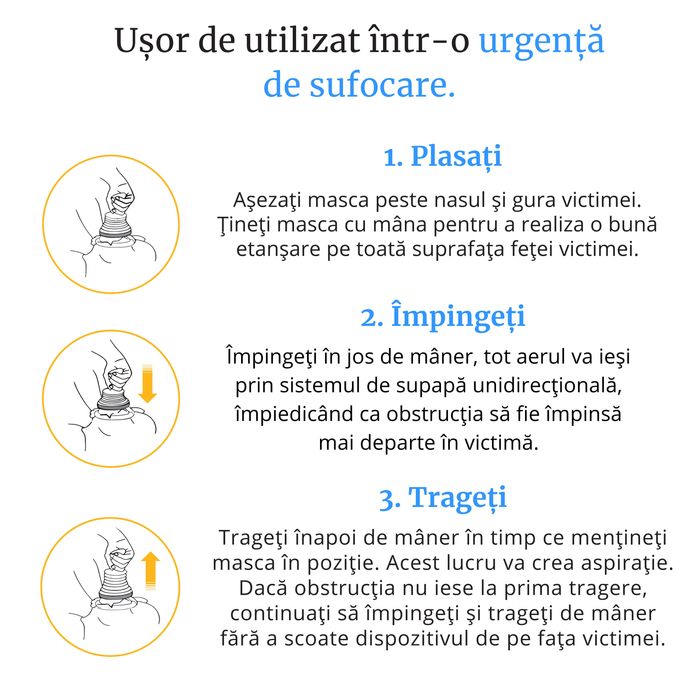 Ușor de utilizat într-o urgență de sufocare.

1. Plasați

Aşezaţi masca peste nasul şi gura victimei. Ţineţi masca cu mâna pentru a realiza o bună etanşare pe toată suprafaţa feţei victimei.

2. Împingeți

Împingeţi în jos de mâner, tot aerul va ieşi prin sistemul de supapă unidirecţională, împiedicând ca obstrucţia să fie împinsă mai departe în victimă.

3. Trageți

Trageţi înapoi de mâner în timp ce menţineţi masca în poziţie. Acest lucru va crea aspiraţie. Dacă obstrucţia nu iese la prima tragere, continuaţi să împingeţi şi trageţi de mâner fără a scoate dispozitivul de pe faţa victimei.