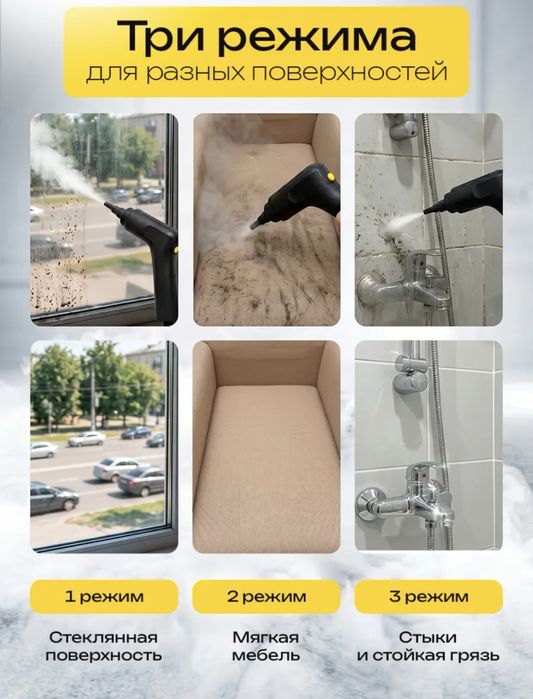 Три режима
для разных поверхностей

1 режим

Стеклянная поверхность

2 режим

Мягкая мебель

3 режим

Стыки и стойкая грязь