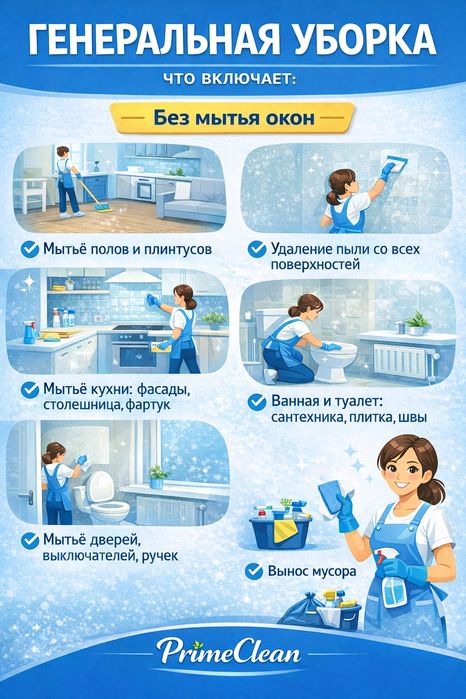 ГЕНЕРАЛЬНАЯ УБОРКА

ЧТО ВКЛЮЧАЕТ:

Без мытья окон

Мытьё полов и плинтусов

Удаление пыли со всех поверхностей

Мытьё кухни: фасады, столешница, фартук

Ванная и туалет: сантехника, плитка, швы

Мытьё дверей, выключателей, ручек

Вынос мусора

PrimeClean