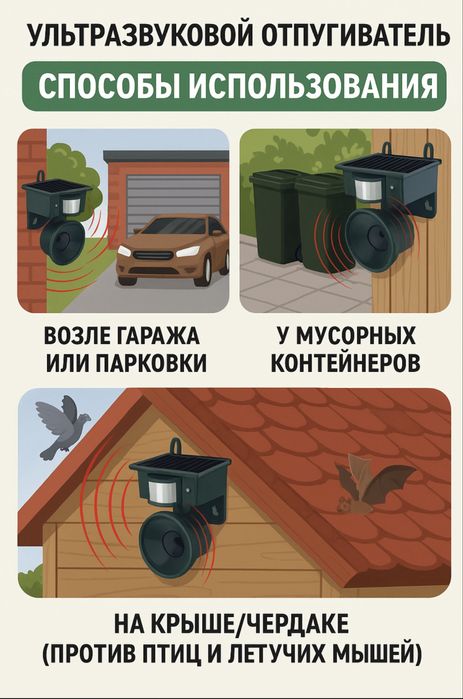 УЛЬТРАЗВУКОВОЙ ОТПУГИВАТЕЛЬ

СПОСОБЫ ИСПОЛЬЗОВАНИЯ

ВОЗЛЕ ГАРАЖА ИЛИ ПАРКОВКИ

У МУСОРНЫХ КОНТЕЙНЕРОВ

НА КРЫШЕ/ЧЕРДАКЕ (ПРОТИВ ПТИЦ И ЛЕТУЧИХ МЫШЕЙ)