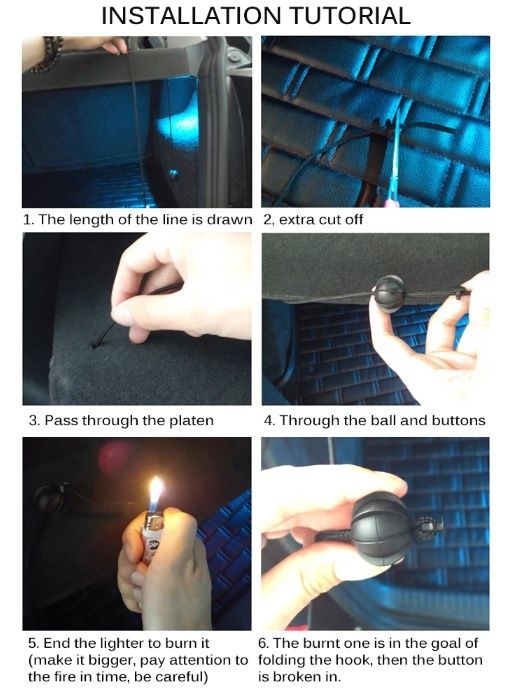 INSTALLATION TUTORIAL

1. The length of the line is drawn

2, extra cut off

3. Pass through the platen

4. Through the ball and buttons

5. End the lighter to burn it (make it bigger, pay attention to the fire in time, be careful)

6. The burnt one is in the goal of folding the hook, then the button is broken in.