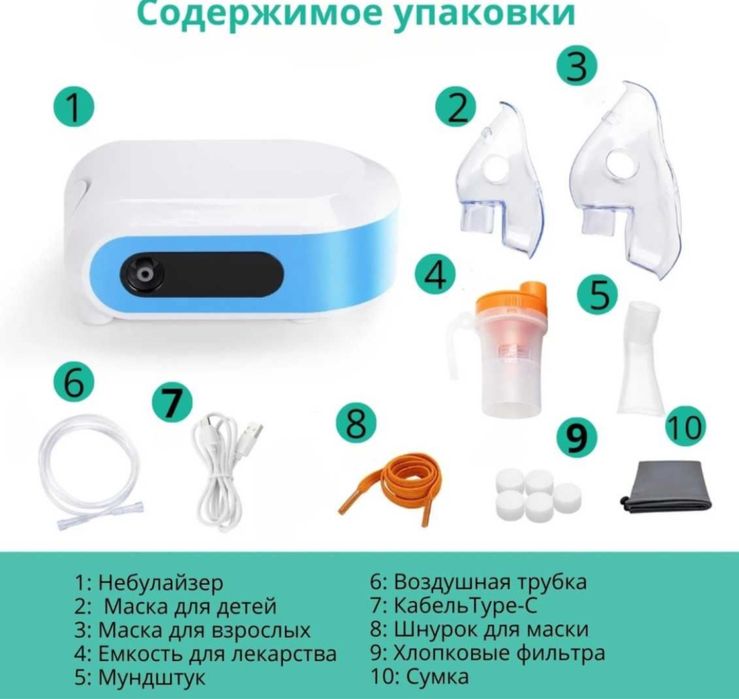 Содержимое упаковки

1

2

3

4

5

6

7

8

9

10

1: Небулайзер
2:  Маска для детей
3: Маска для взрослых
4: Емкость для лекарства
5: Мундштук

6: Воздушная трубка
7: КабельType-C
8: Шнурок для маски
9: Хлопковые фильтра
10: Сумка