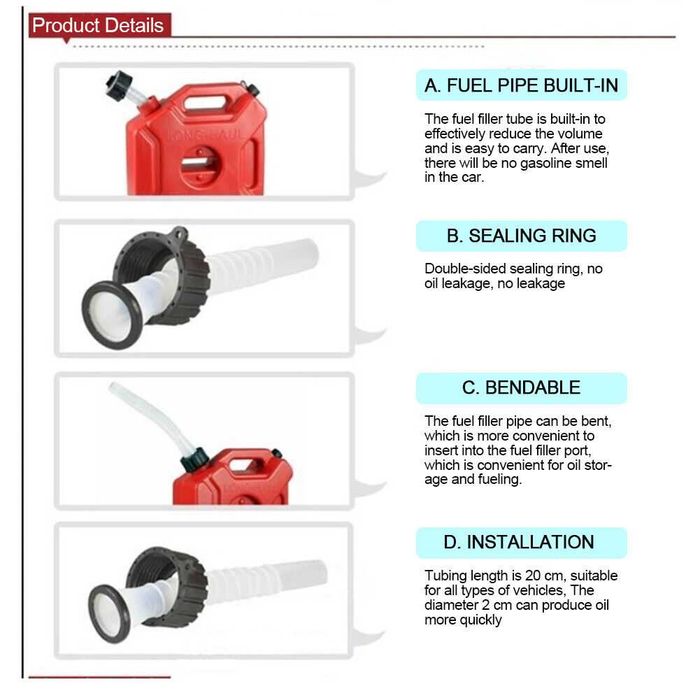 Product Details

LONG HAUL

A. FUEL PIPE BUILT-IN

The fuel filler tube is built-in to effectively reduce the volume and is easy to carry. After use, there will be no gasoline smell in the car.

B. SEALING RING

Double-sided sealing ring, no oil leakage, no leakage

C. BENDABLE

The fuel filler pipe can be bent, which is more convenient to insert into the fuel filler port, which is convenient for oil storage and fueling.

D. INSTALLATION

Tubing length is 20 cm, suitable for all types of vehicles, The diameter 2 cm can produce oil more quickly