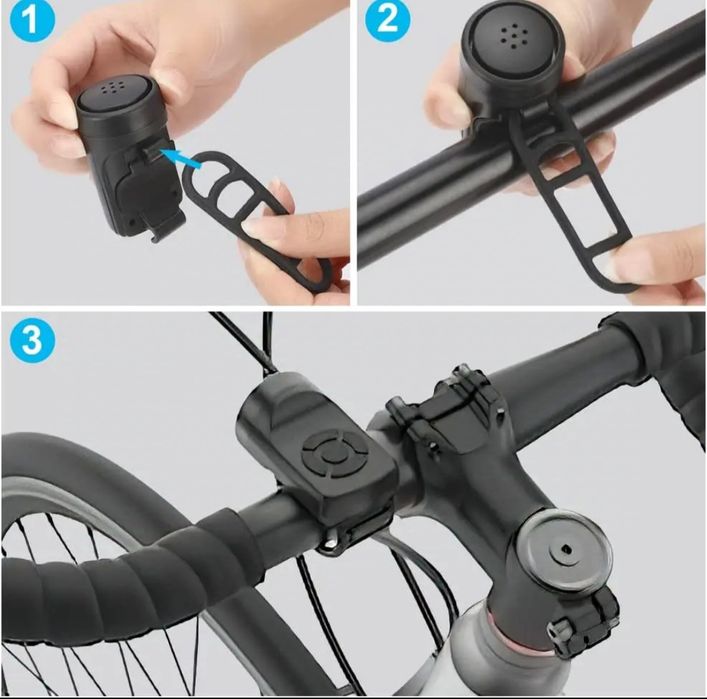 1

2

3