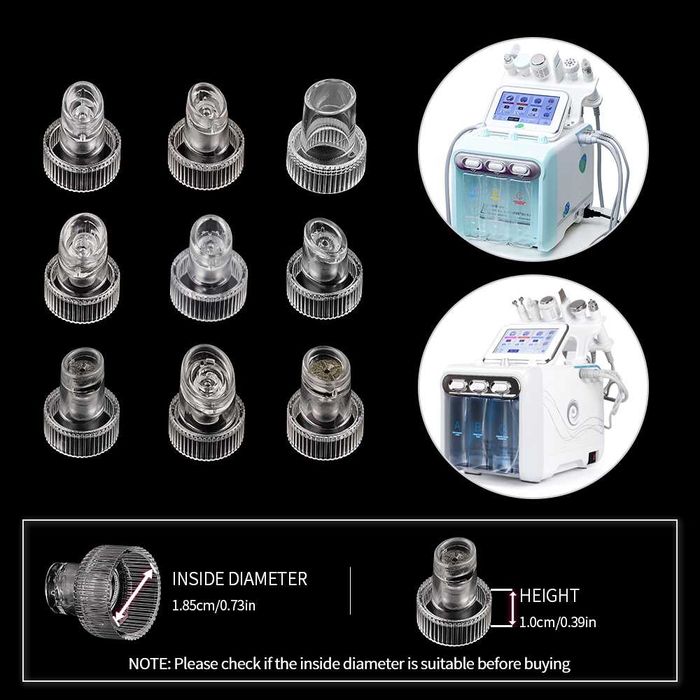 INSIDE DIAMETER
1.85cm/0.73in

HEIGHT
1.0cm/0.39in

NOTE: Please check if the inside diameter is suitable before buying