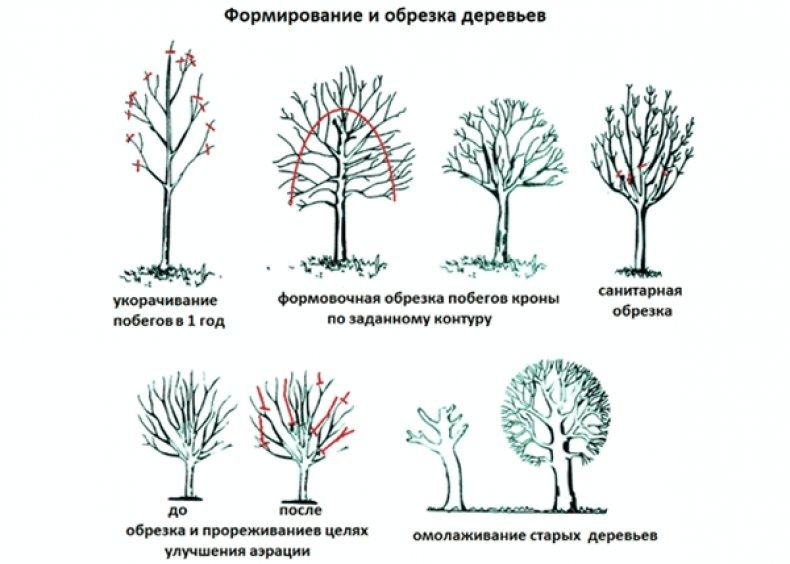 Формирование и обрезка деревьев

укорачивание побегов в 1 год

формовочная обрезка побегов кроны по заданному контуру

санитарная обрезка

до

после

обрезка и прореживаниев целях улучшения аэрации

омолаживание старых деревьев