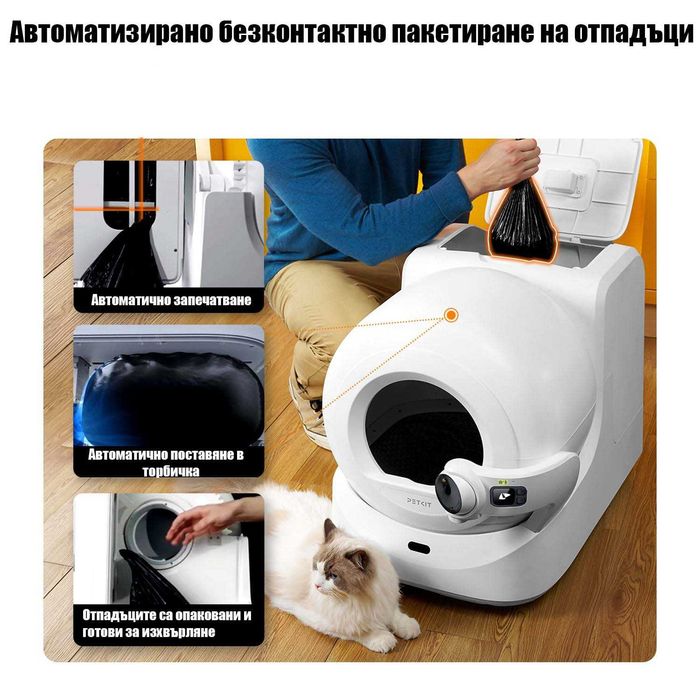 Автоматизирано безконтактно пакетиране на отпадъци

Автоматично запечатване

Автоматично поставяне в торбичка

Отпадъците са опаковани и готови за изхвърляне

PETKIT