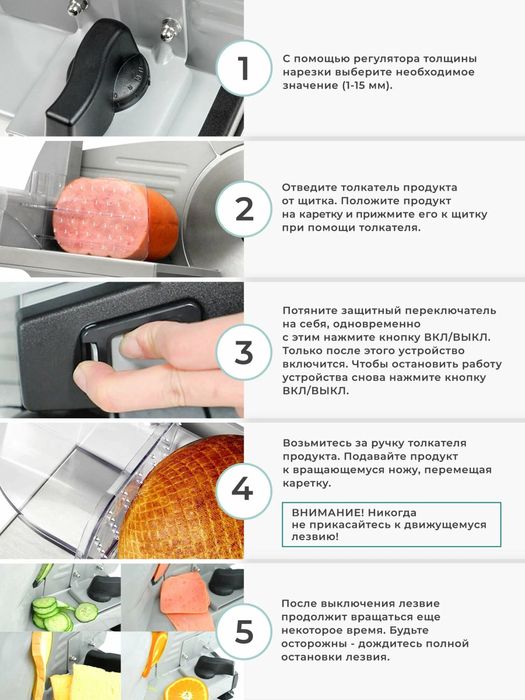 1

С помощью регулятора толщины нарезки выберите необходимое значение (1-15 мм).

2

Отведите толкатель продукта от щитка. Положите продукт на каретку и прижмите его к щитку при помощи толкателя.

3

Потяните защитный переключатель на себя, одновременно с этим нажмите кнопку ВКЛ/ВЫКЛ. Только после этого устройство включится. Чтобы остановить работу устройства снова нажмите кнопку ВКЛ/ВЫКЛ.

4

Возьмитесь за ручку толкателя продукта. Подавайте продукт к вращающемуся ножу, перемещая каретку.

ВНИМАНИЕ! Никогда не прикасайтесь к движущемуся лезвию!

5

После выключения лезвие продолжит вращаться еще некоторое время. Будьте осторожны - дождитесь полной остановки лезвия.