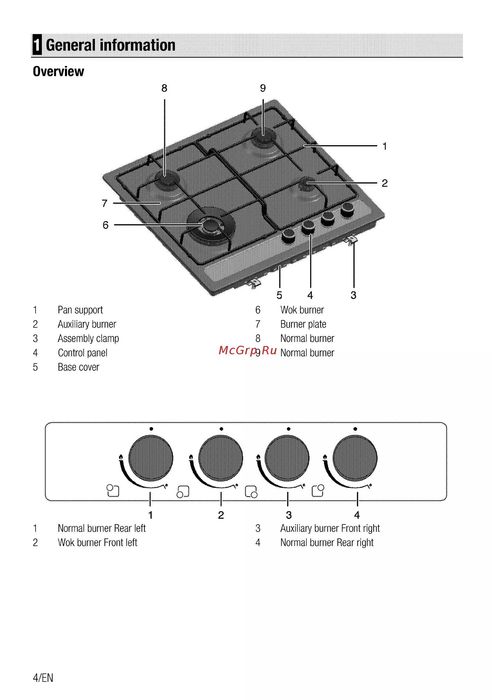 1 General information

Overview

8 9 1 2 7 6 5 4 3

1 Pan support
2 Auxiliary burner
3 Assembly clamp
4 Control panel
5 Base cover

6 Wok burner
7 Burner plate
8 Normal burner
9 Normal burner

McGrp.Ru

1 2 3 4

1 Normal burner Rear left
2 Wok burner Front left

3 Auxiliary burner Front right
4 Normal burner Rear right

4/EN